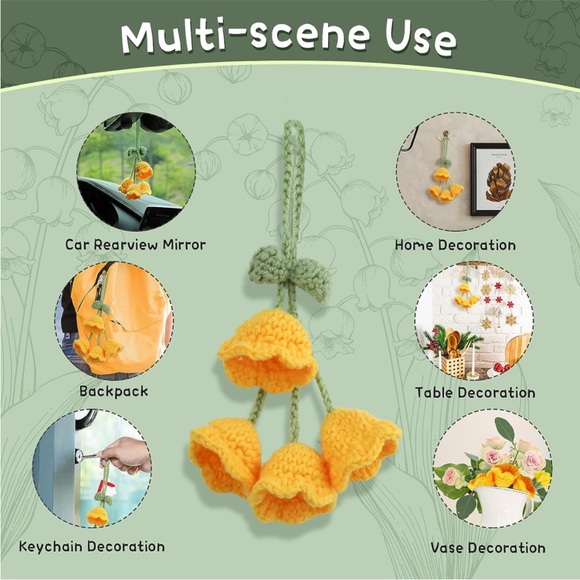 Multi-scene Use

Car Rearview Mirror

Backpack

Keychain Decoration

Home Decoration

Table Decoration

Vase Decoration